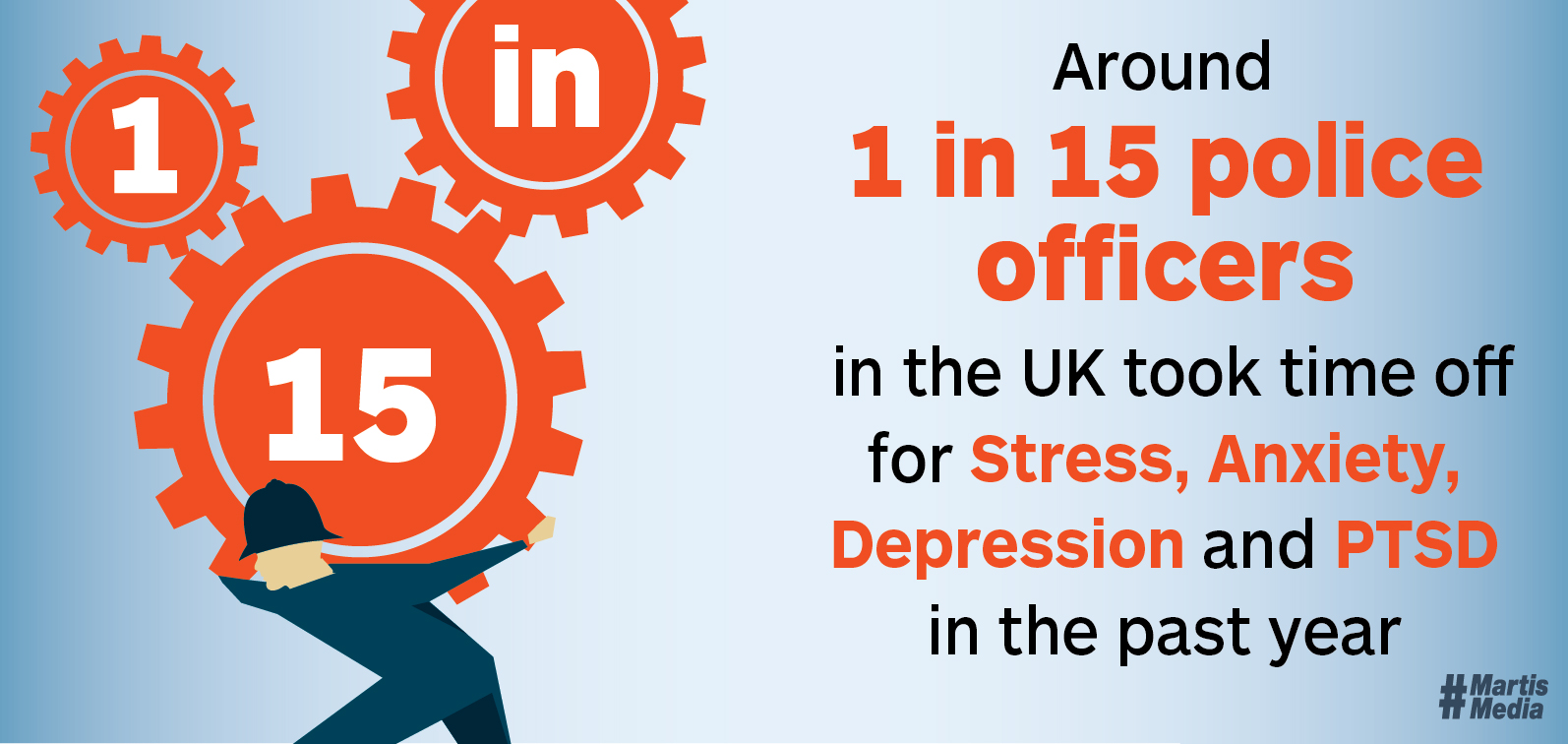 1

in

15

Around
1 in 15 police officers
in the UK took time off for Stress, Anxiety, Depression and PTSD in the past year

#Martis Media